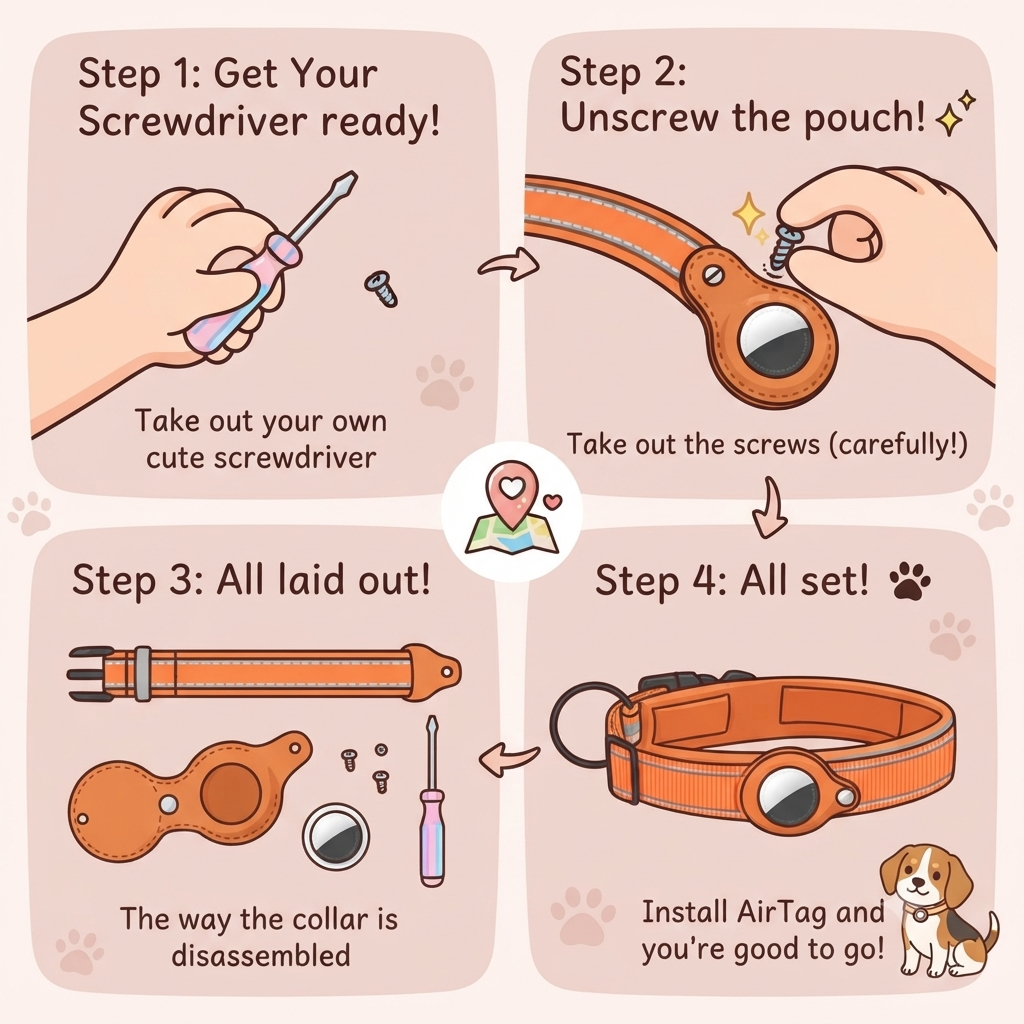 Step 1: Get Your Screwdriver ready!

Take out your own cute screwdriver

Step 2: Unscrew the pouch!

Take out the screws (carefully!)

Step 3: All laid out!

The way the collar is disassembled

Step 4: All set!

Install AirTag and you're good to go!